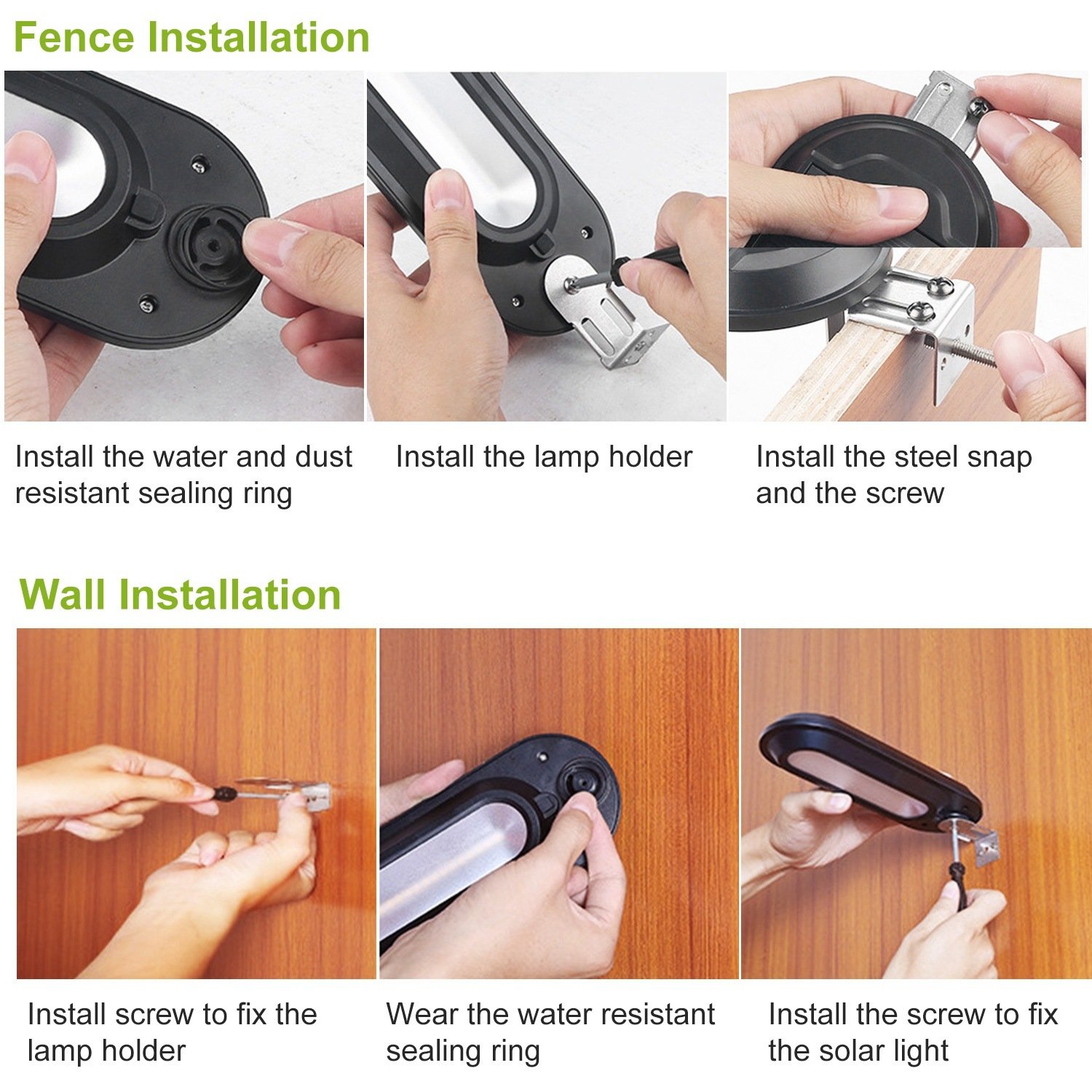 Fence Installation

Install the water and dust resistant sealing ring

Install the lamp holder

Install the steel snap and the screw

Wall Installation

Install screw to fix the lamp holder

Wear the water resistant sealing ring

Install the screw to fix the solar light